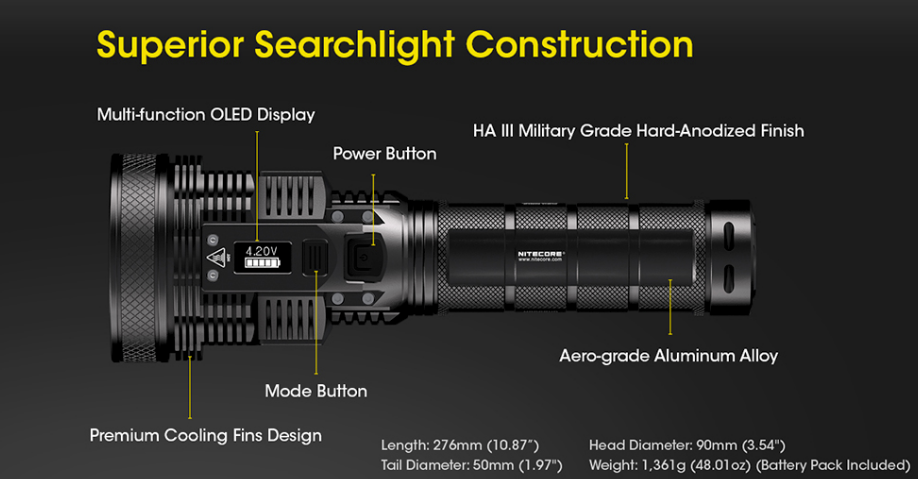 Superior Searchlight Construction

Multi-function OLED Display

Power Button

HA III Military Grade Hard-Anodized Finish

4.20V

NITECORE
www.nitecore.com

Aero-grade Aluminum Alloy

Mode Button

Premium Cooling Fins Design

Length: 276mm (10.87")
Tail Diameter: 50mm (1.97")

Head Diameter: 90mm (3.54")
Weight: 1,361g (48.01oz) (Battery Pack Included)